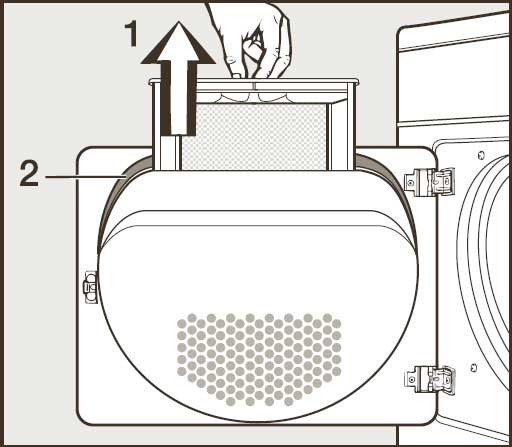 1
2