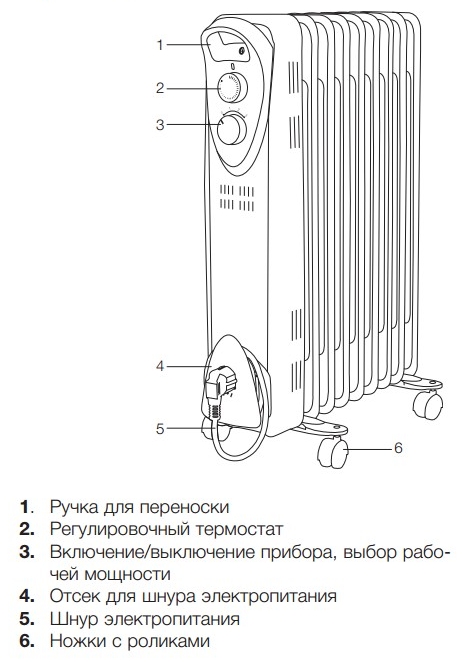 1
2
3
4
5
6

1. Ручка для переноски
2. Регулировочный термостат
3. Включение/выключение прибора, выбор рабочей мощности
4. Отсек для шнура электропитания
5. Шнур электропитания
6. Ножки с роликами