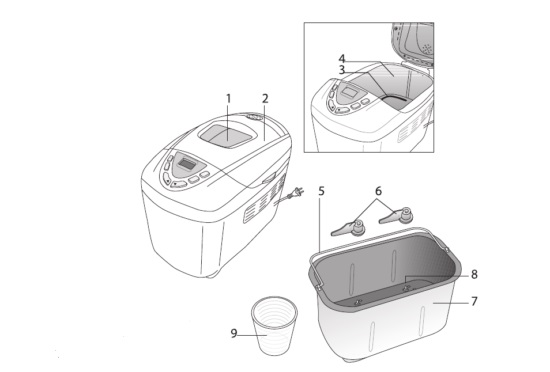 4
3
1
2
5
6
8
7
9