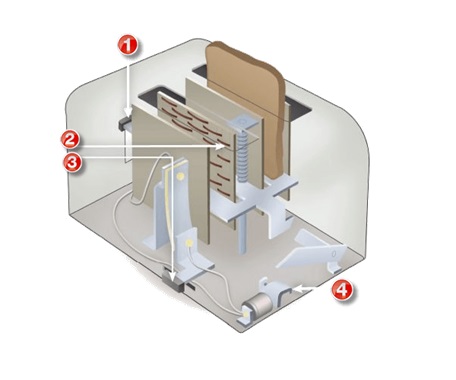 1
2
3
4