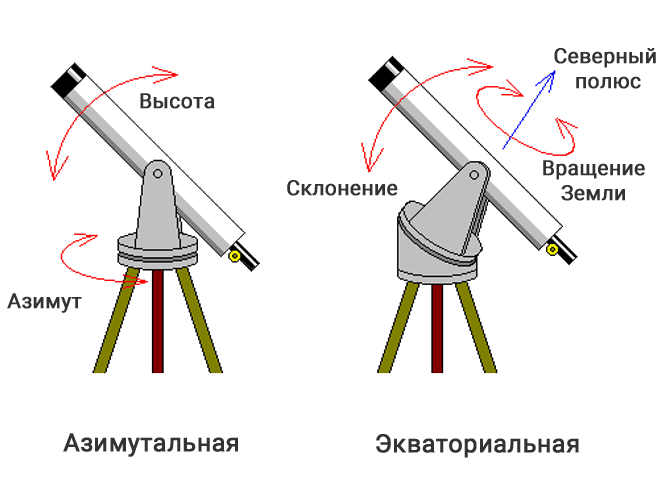 Высота

Азимут

Азимутальная

Северный полюс

Склонение

Вращение Земли

Экваториальная