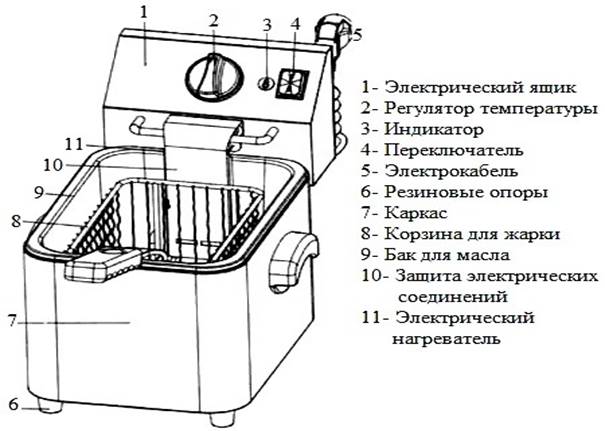 1
2
3
4
5
11
10
9
8
7
6

1- Электрический ящик
2- Регулятор температуры
3- Индикатор
4- Переключатель
5- Электрокабель
6- Резиновые опоры
7- Каркас
8- Корзина для жарки
9- Бак для масла
10- Защита электрических соединений
11- Электрический нагреватель